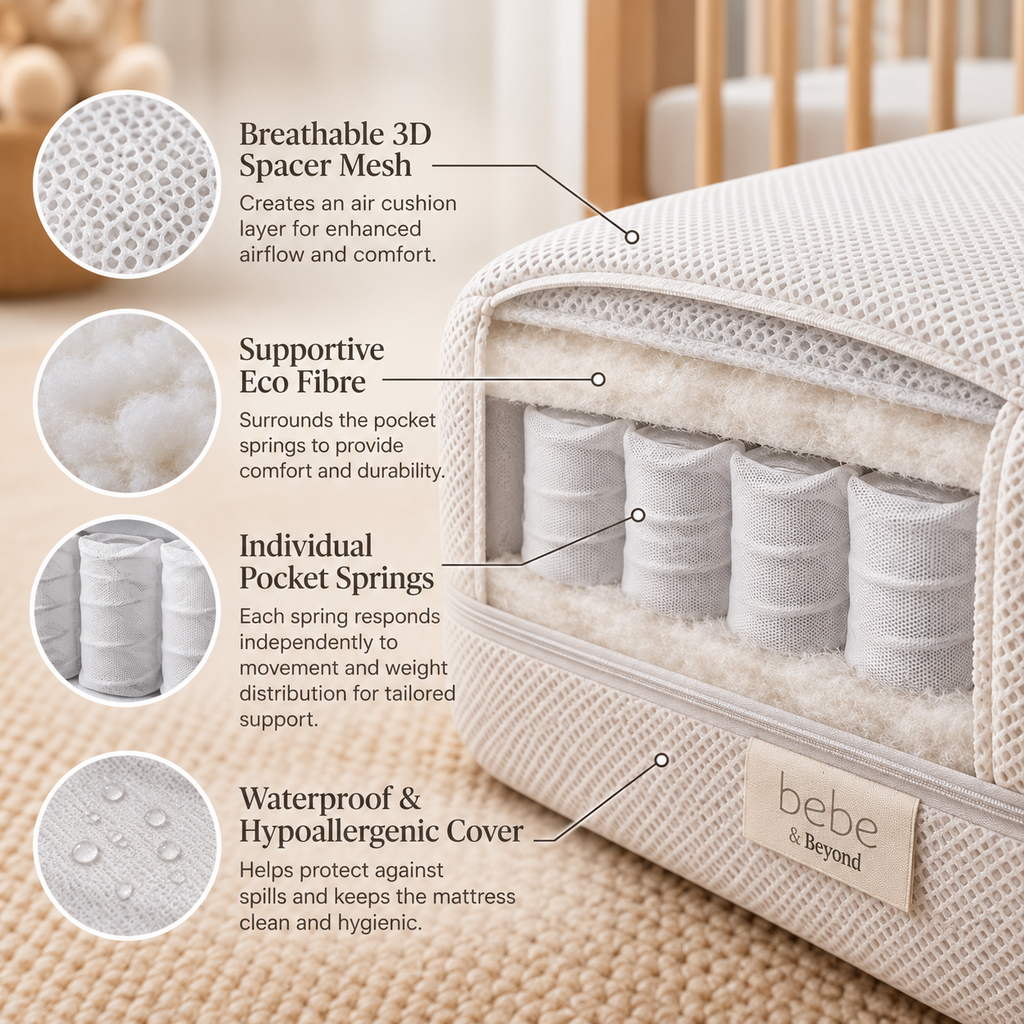 Breathable 3D Spacer Mesh

Creates an air cushion layer for enhanced airflow and comfort.

Supportive Eco Fibre

Surrounds the pocket springs to provide comfort and durability.

Individual Pocket Springs

Each spring responds independently to movement and weight distribution for tailored support.

Waterproof & Hypoallergenic Cover

Helps protect against spills and keeps the mattress clean and hygienic.

bebe
& Beyond